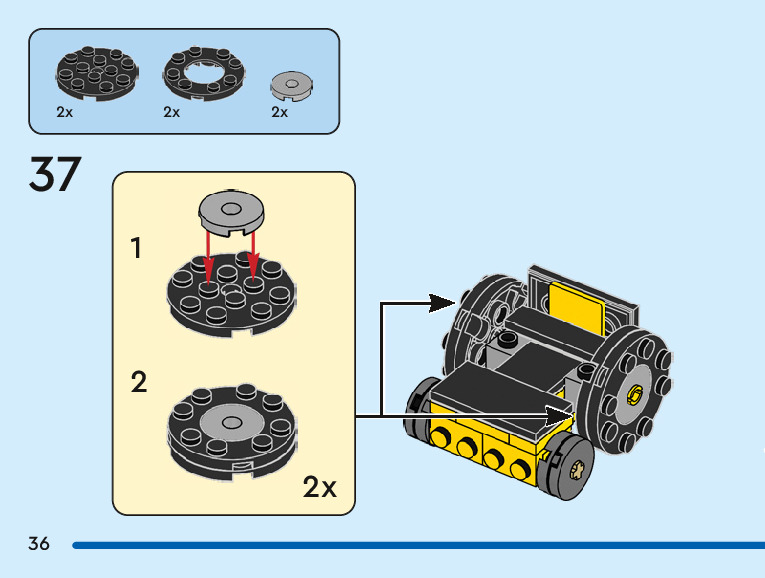 2x
2x
2x

37

1

2

2x

36