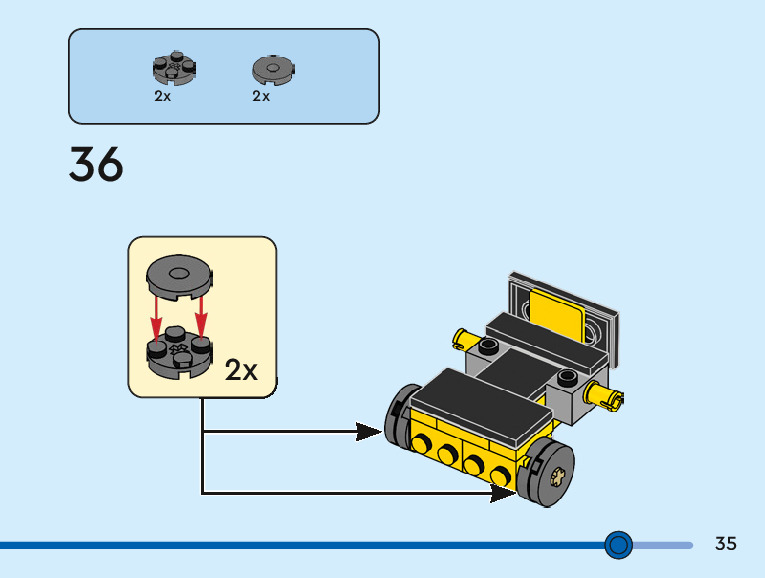 2x 2x

36

2x

35