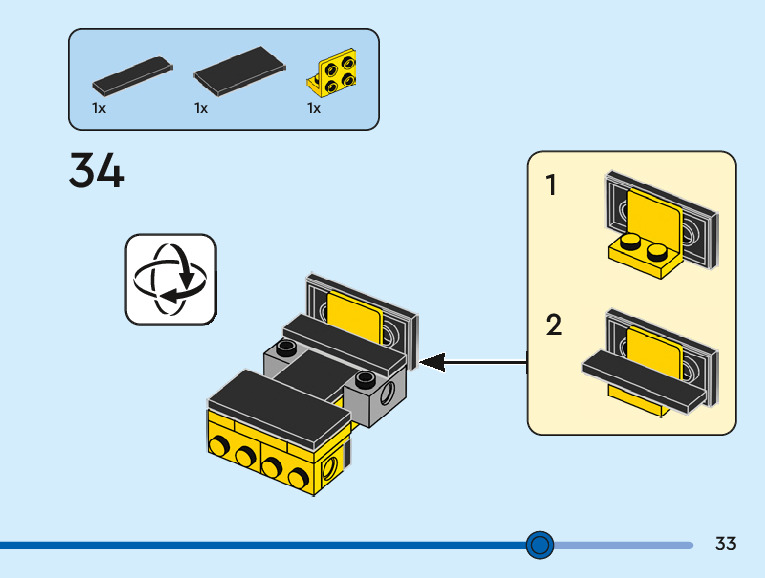 1x
1x
1x

34

1

2

33