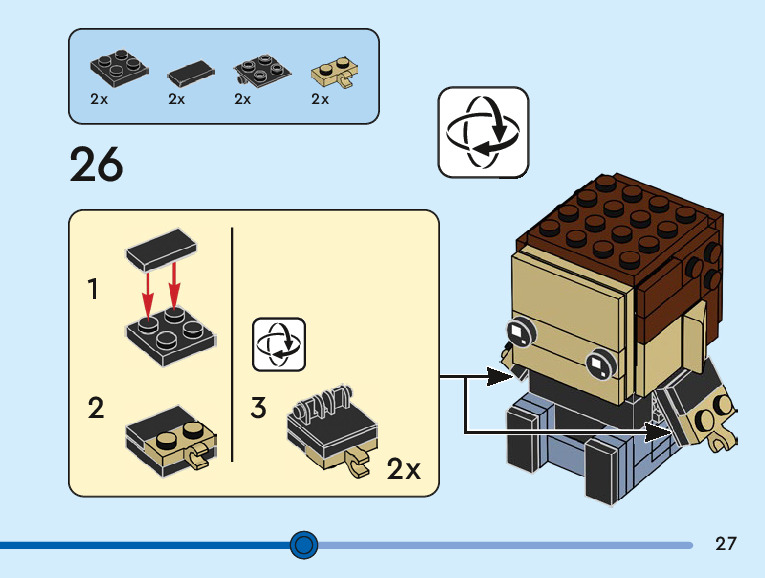 2x 2x 2x 2x

26

1

2

3

2x

27