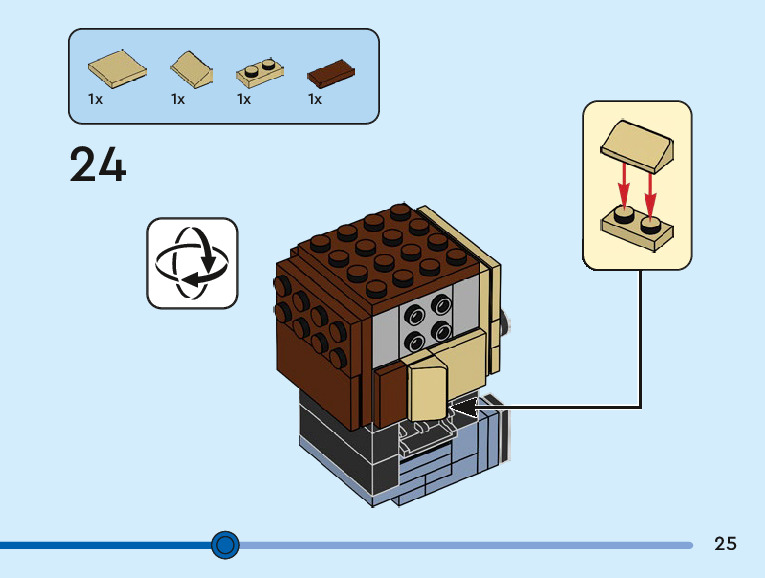 1x 1x 1x 1x

24

25