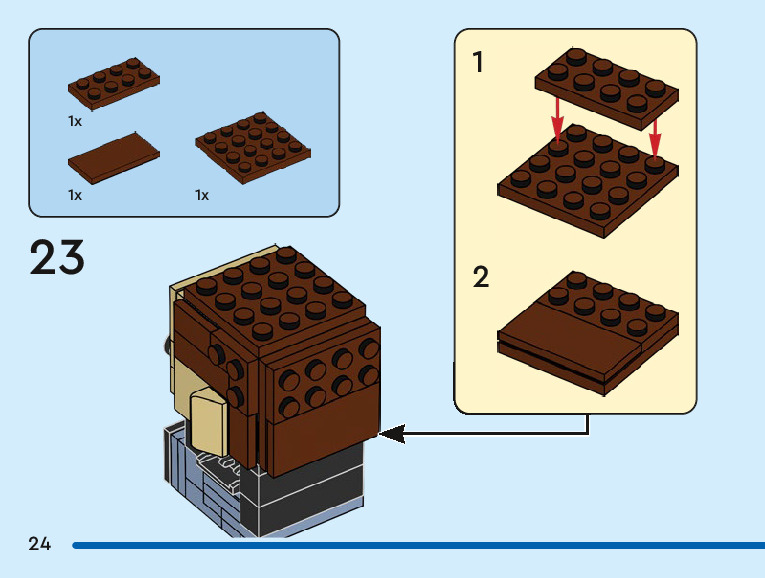 1x

1x

1x

23

1

2

24