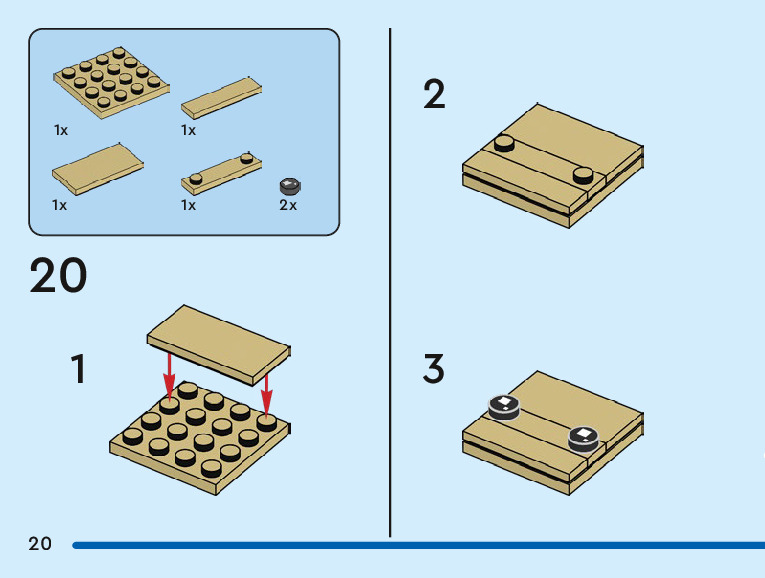 1x
1x
1x
1x
2x

20

1

2

3

20