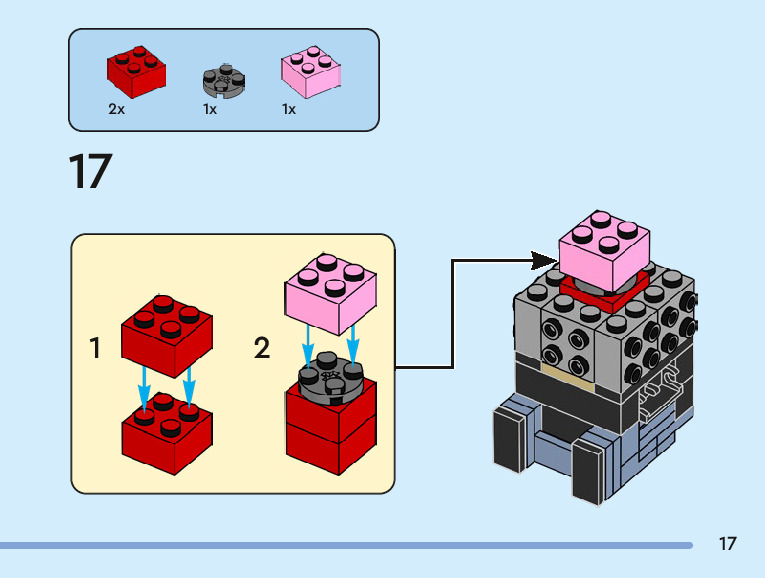 2x
1x
1x

17

1

2

17