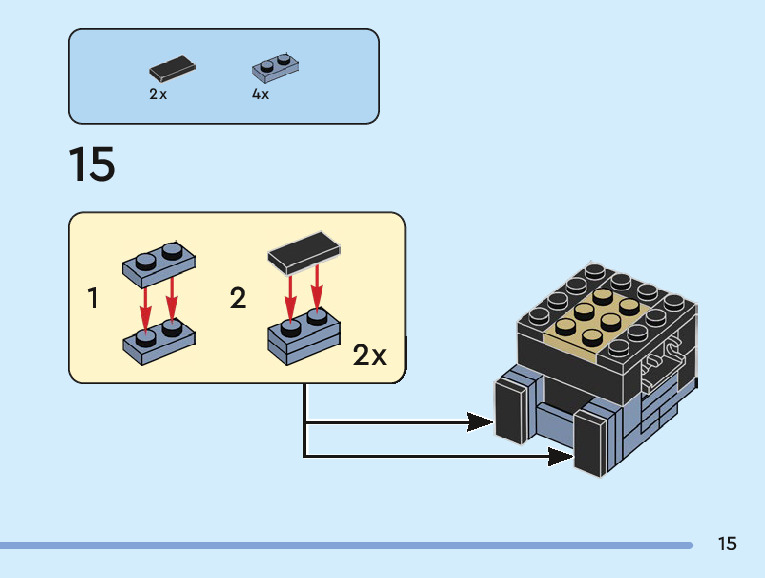 2x
4x

15

1

2

2x

15