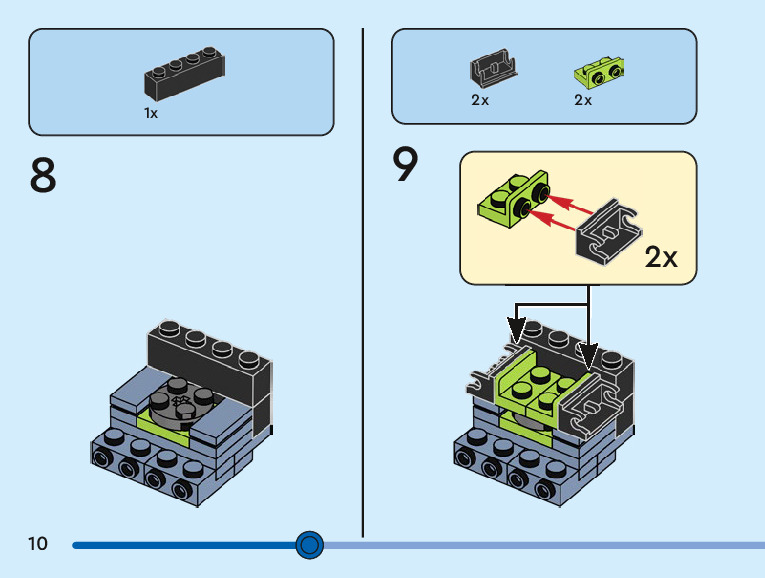 1x

8

2x

2x

9

2x

10