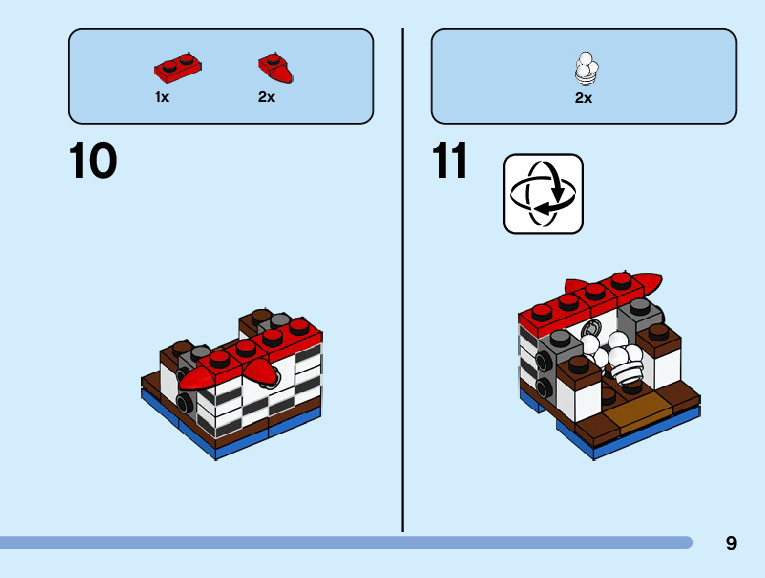 1x

2x

10

2x

11

9