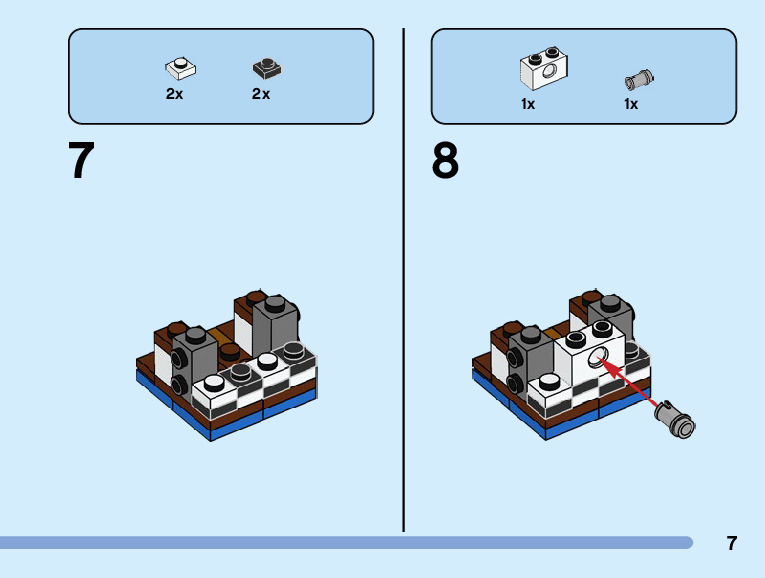 2x 2x

7

1x 1x

8

7