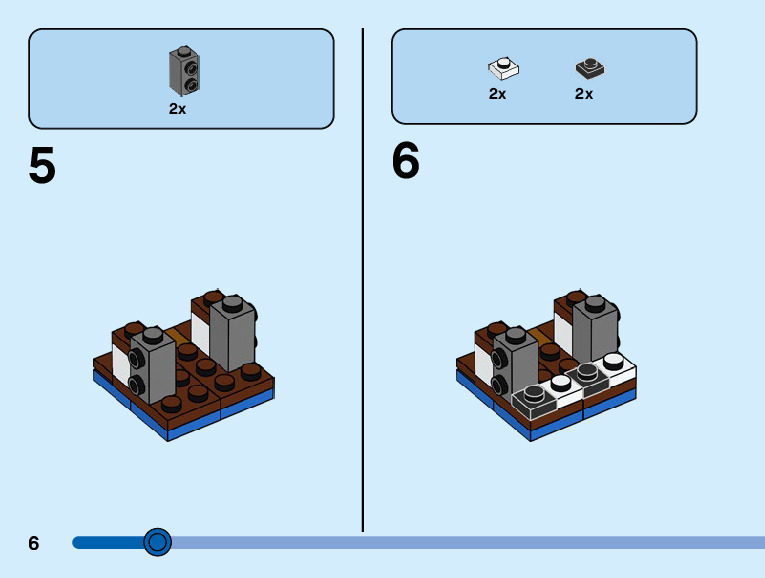 2x

5

2x 2x

6

6