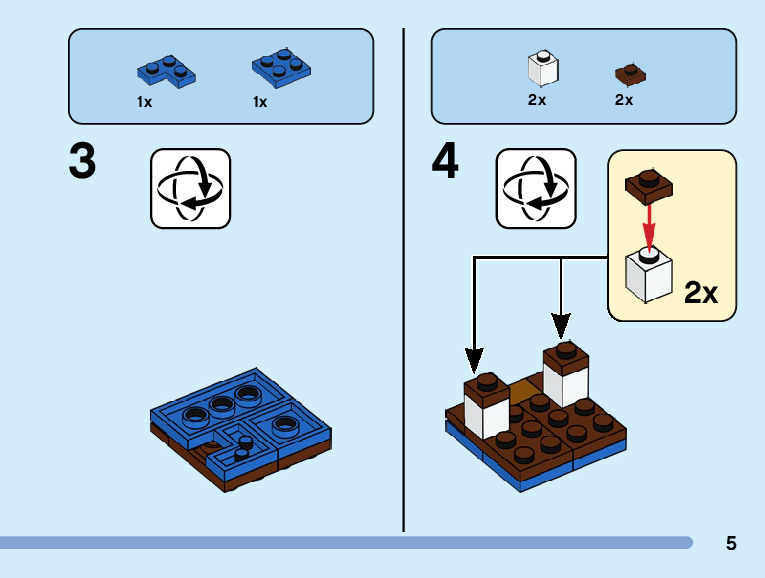 1x 1x

3

2x 2x

4

2x

5