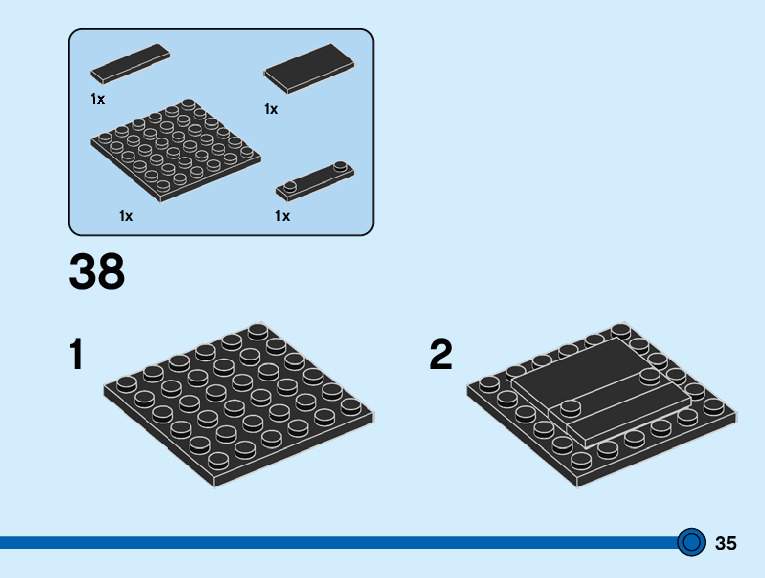 1x

1x

1x

1x

38

1

2

35