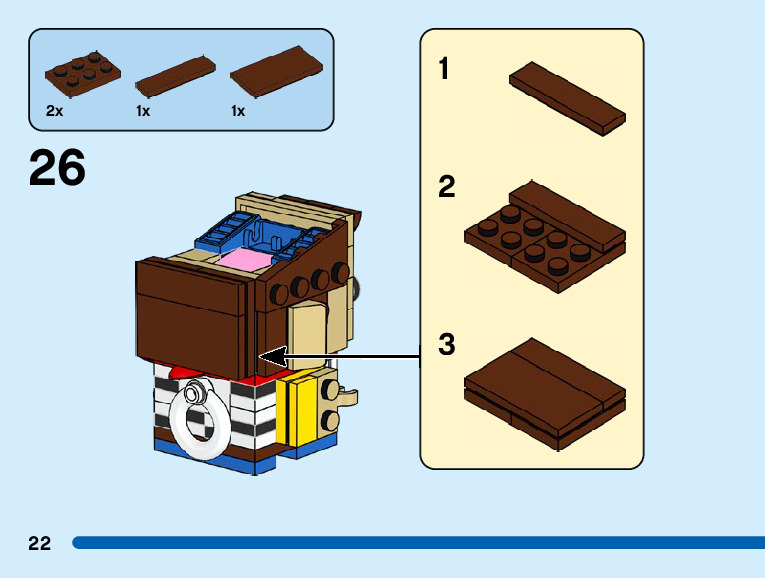 2x
1x
1x

26

1

2

3

22