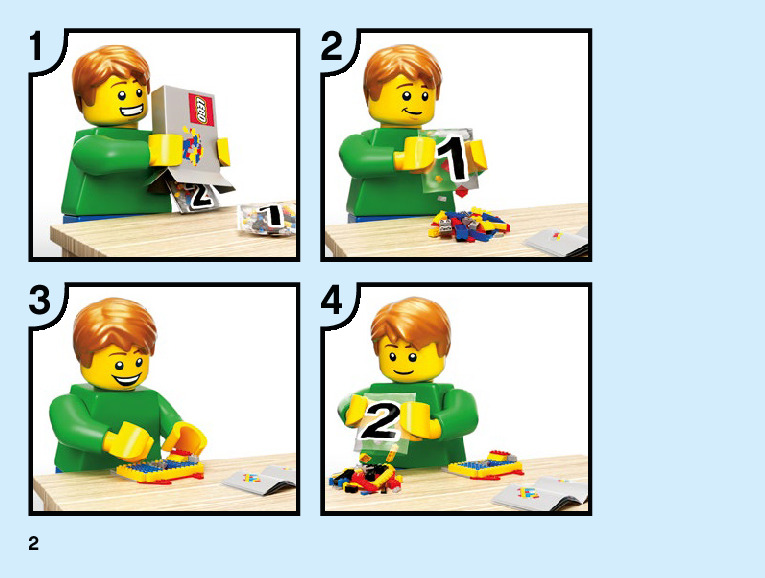 1

LEGO

2

1

2

1

3

4

2

2