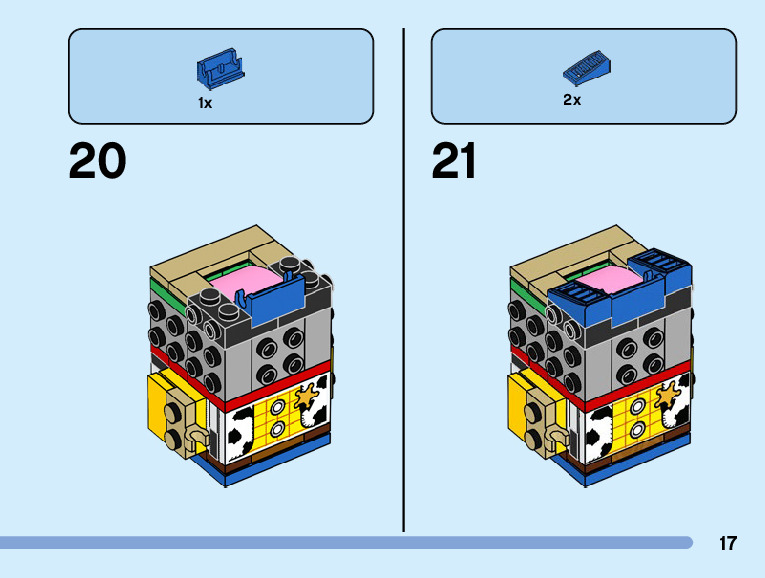 1x

20

2x

21

17