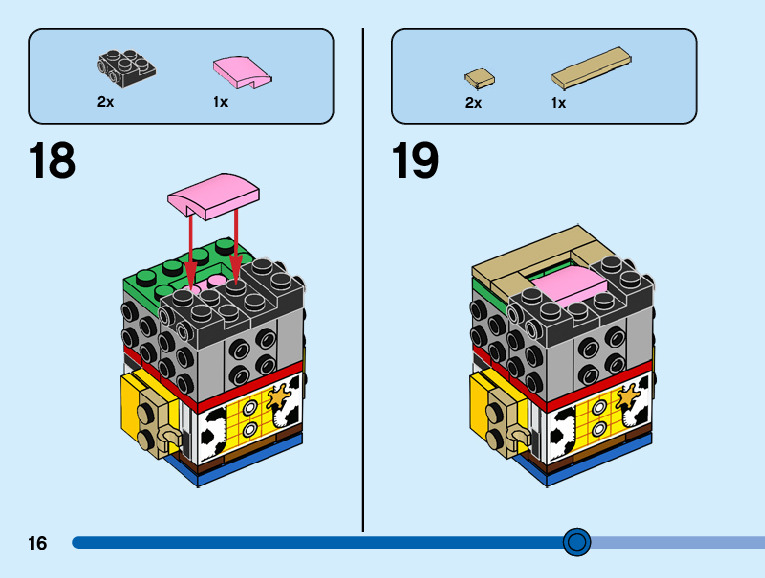 2x

1x

18

2x

1x

19

16