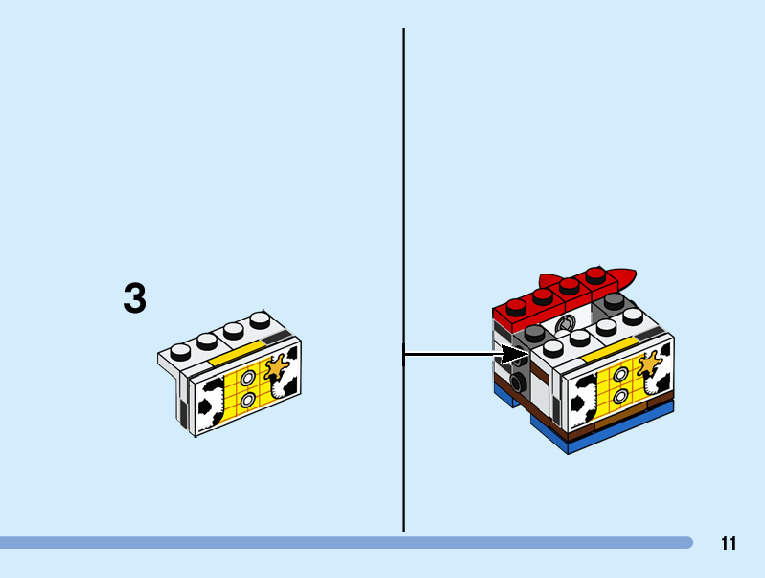 3

11