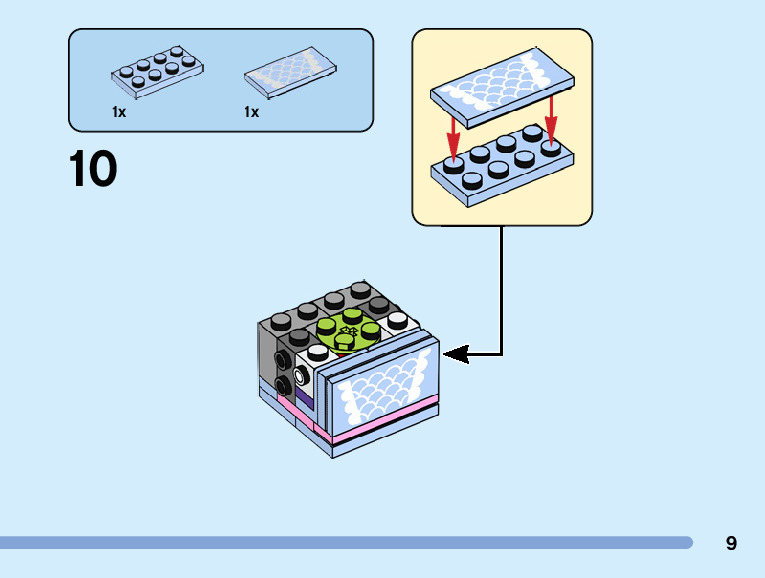 1x
1x

10

9