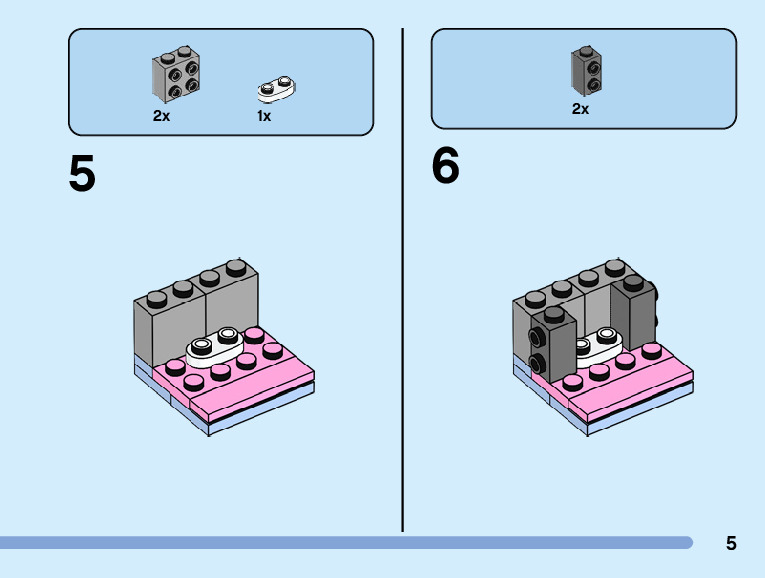 2x
1x

5

2x

6

5