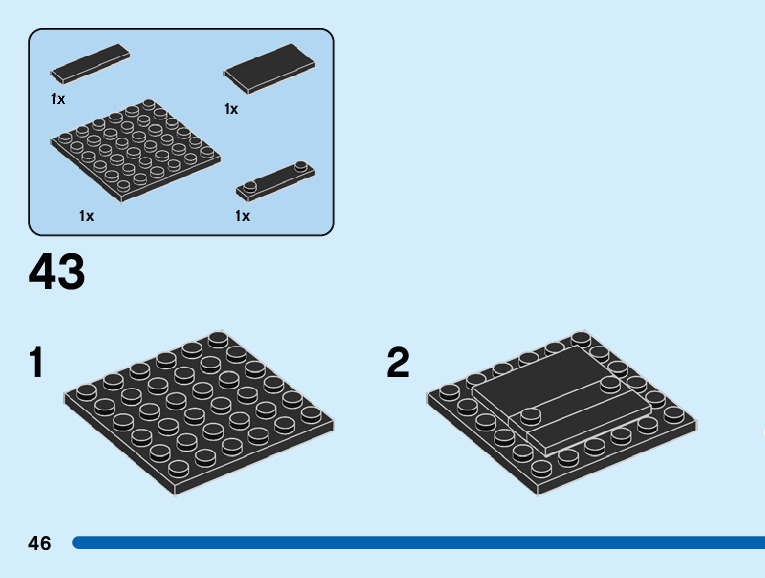 1x

1x

1x

1x

43

1

2

46