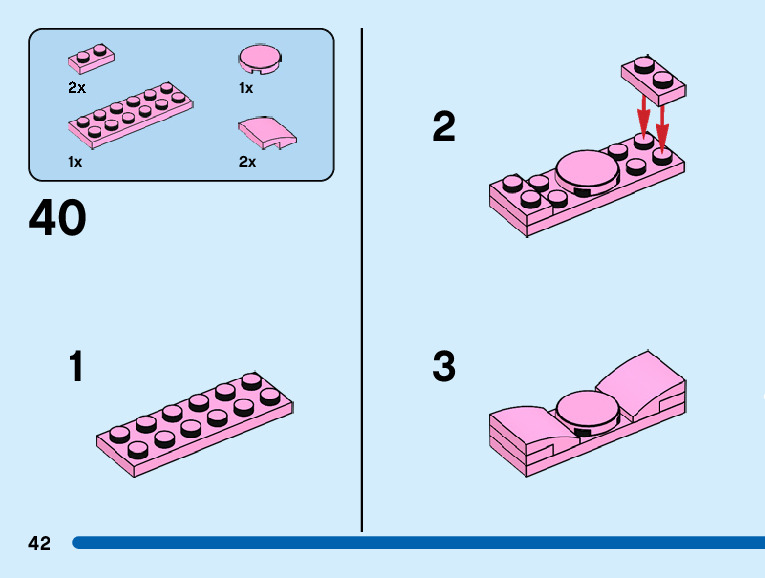 2x

1x

1x

2x

40

1

2

3

42