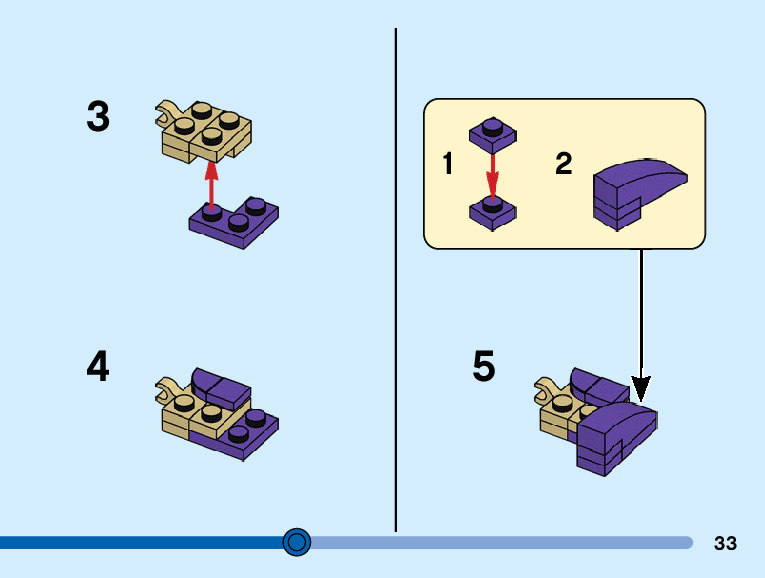 3

4

1

2

5

33