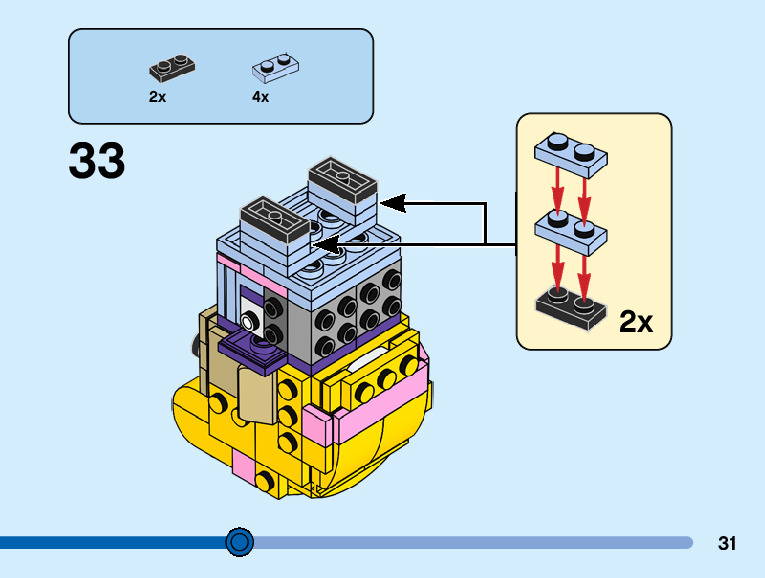 2x

4x

33

2x

31