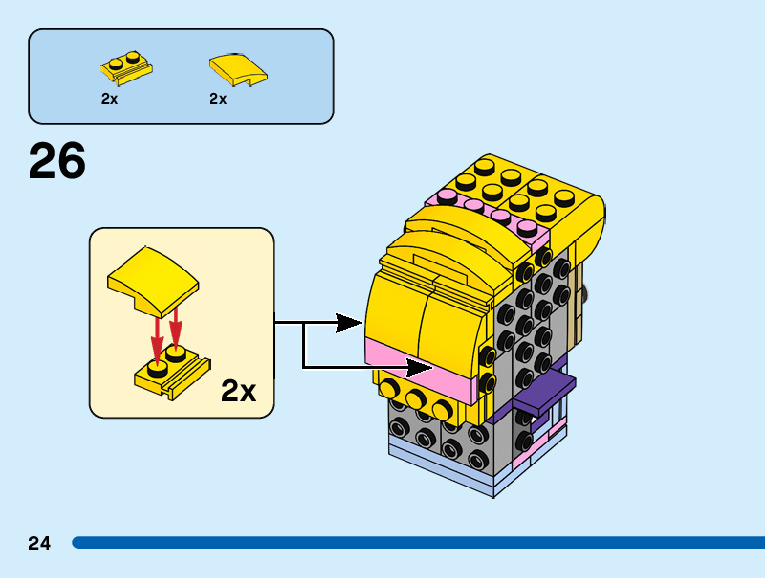 2x
2x

26

2x

24