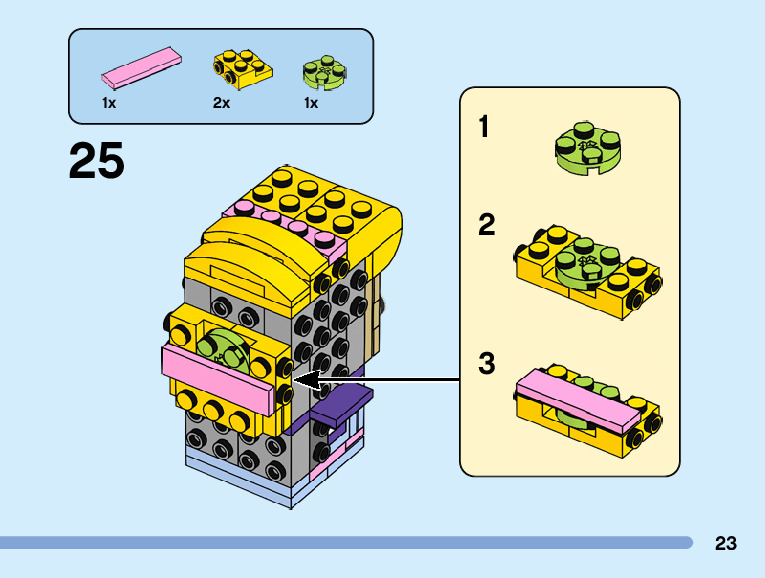 1x
2x
1x

25

1

2

3

23