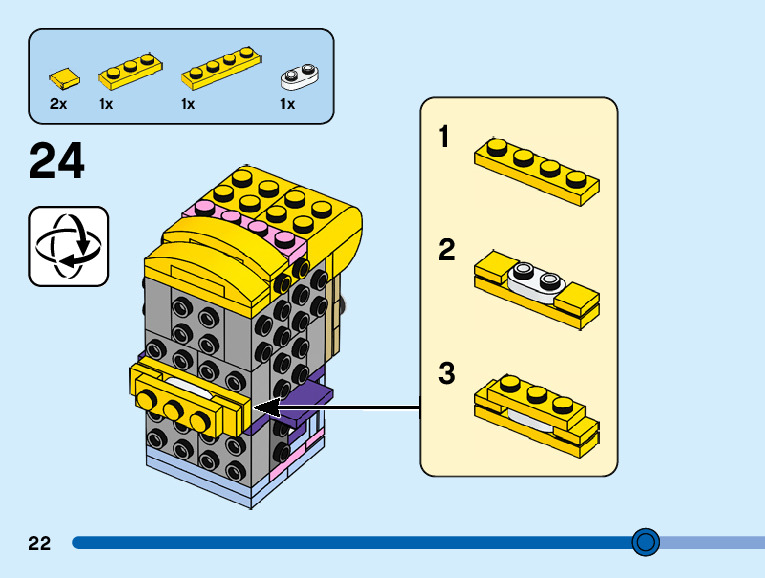 2x 1x 1x 1x

24

1

2

3

22