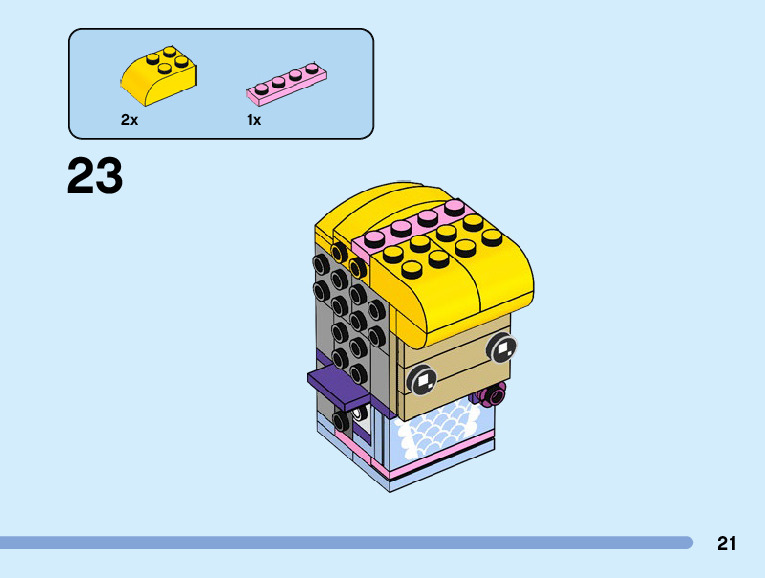 2x

1x

23

21