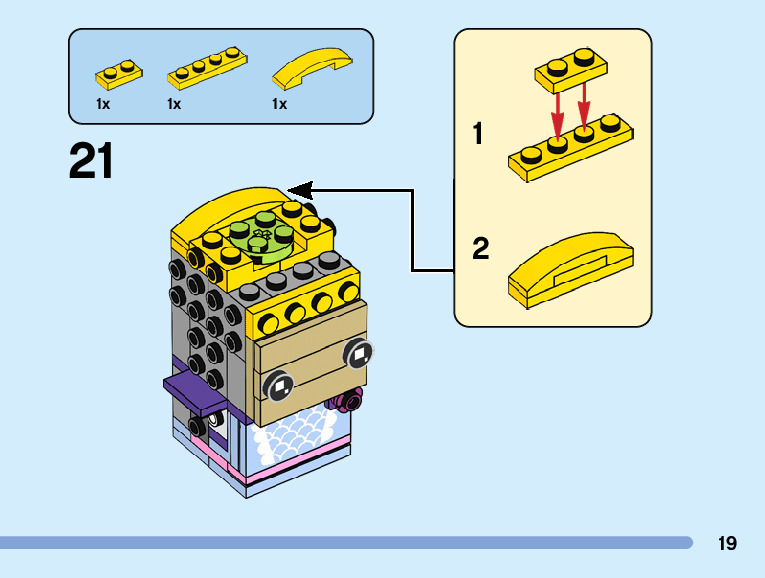 1x
1x
1x

21

1

2

19