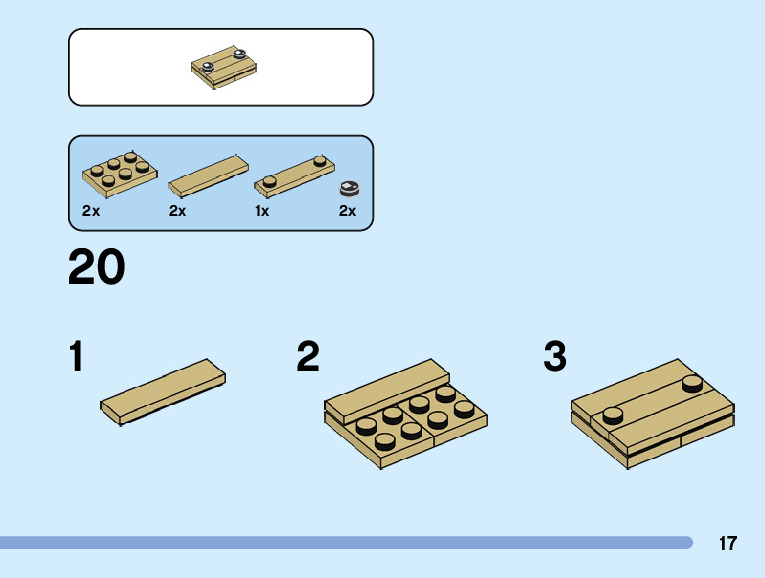 2x 2x 1x 2x

20

1

2

3

17