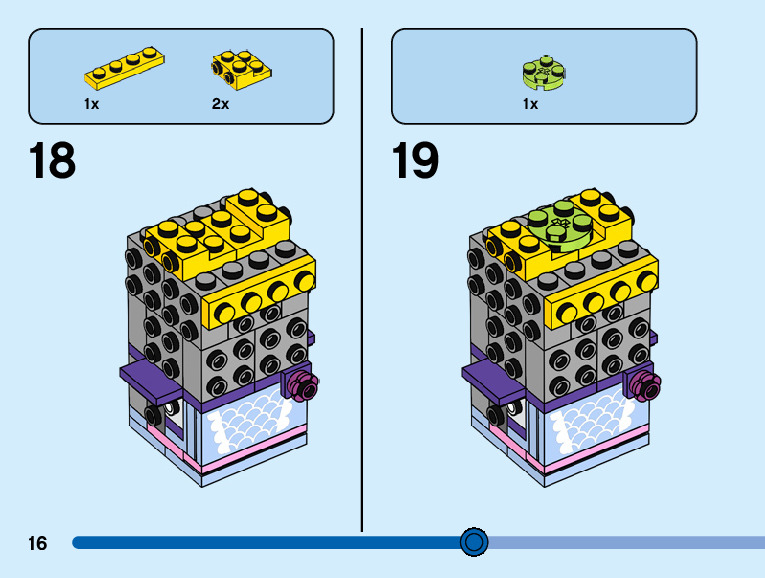 1x

2x

18

1x

19

16