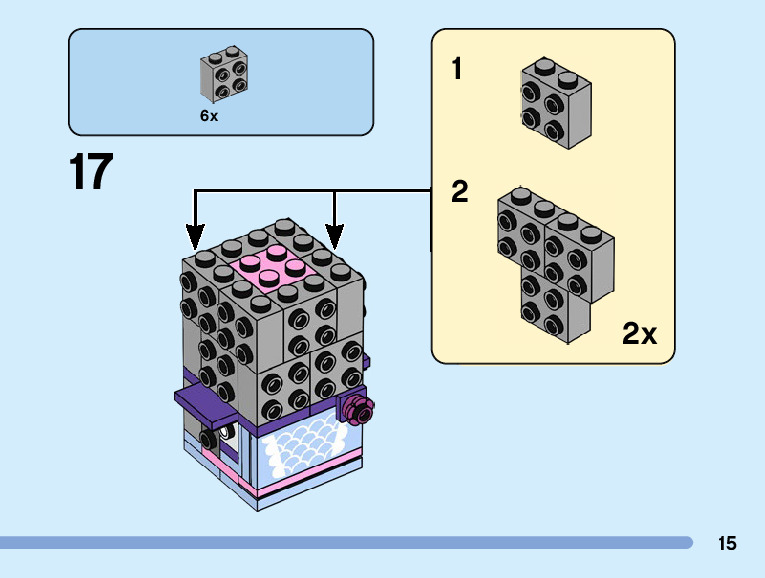 6x

17

1

2

2x

15