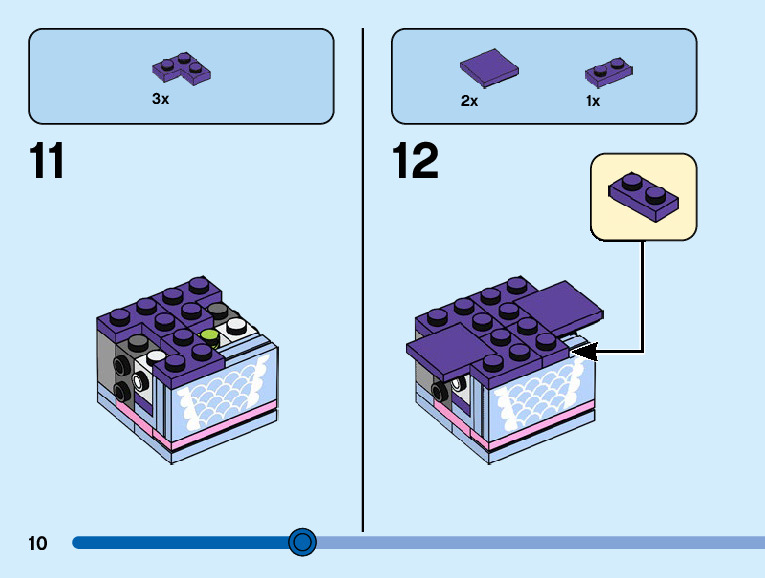 3x

11

2x

1x

12

10