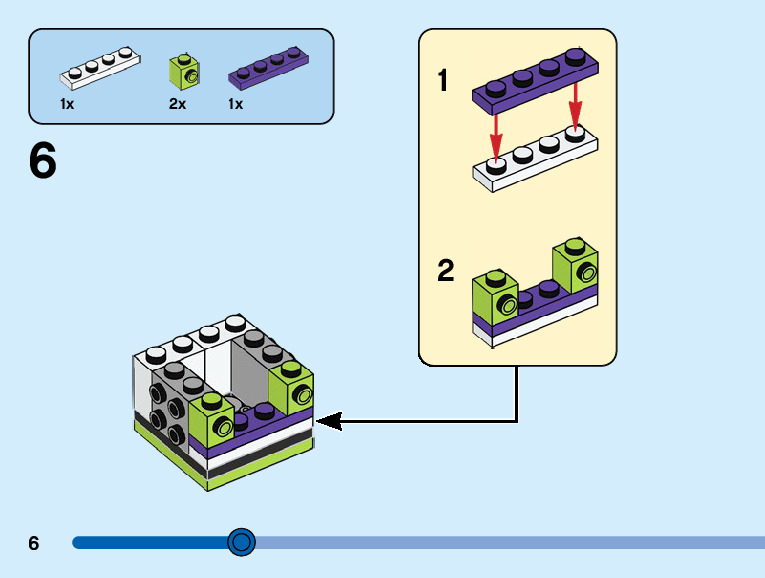 1x
2x
1x

6

1

2

6