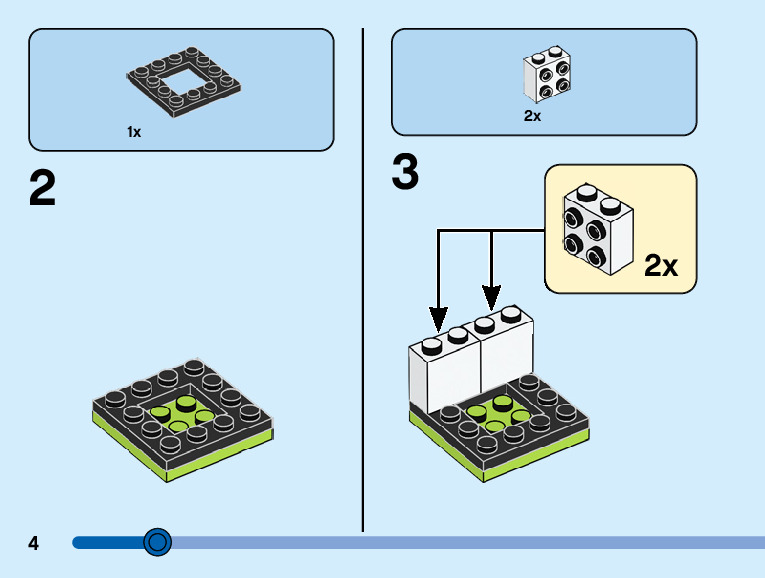 1x

2

2x

3

2x

4