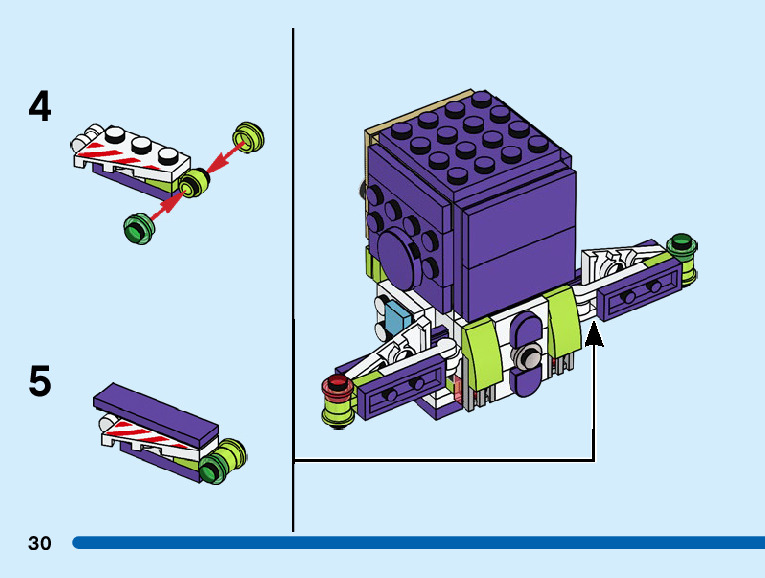 4

5

30