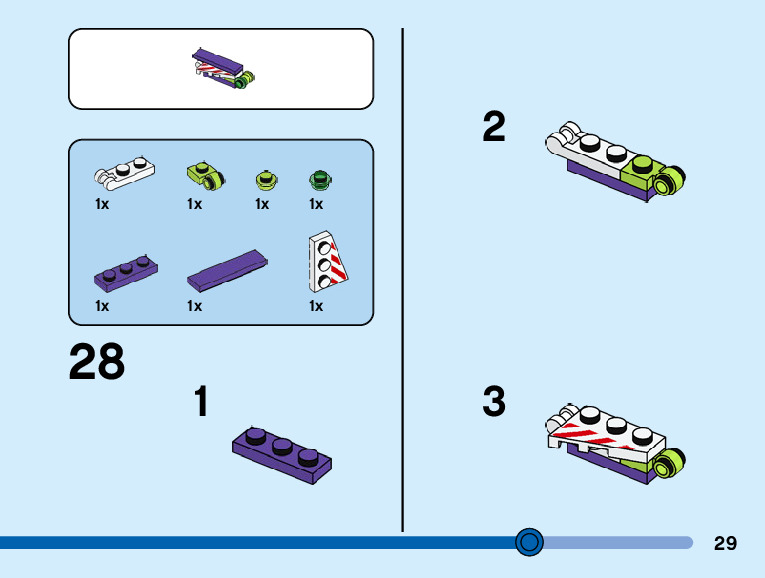 1x 1x 1x 1x

1x 1x 1x

28

1

2

3

29