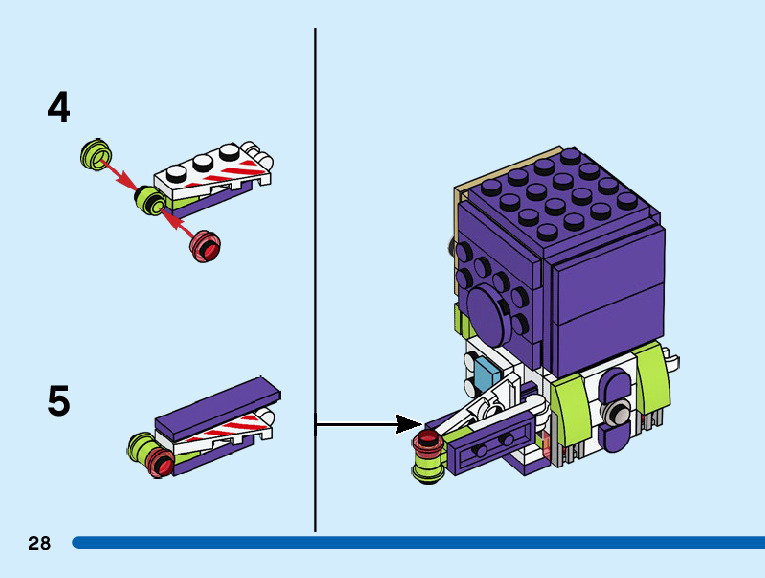 4

5

28