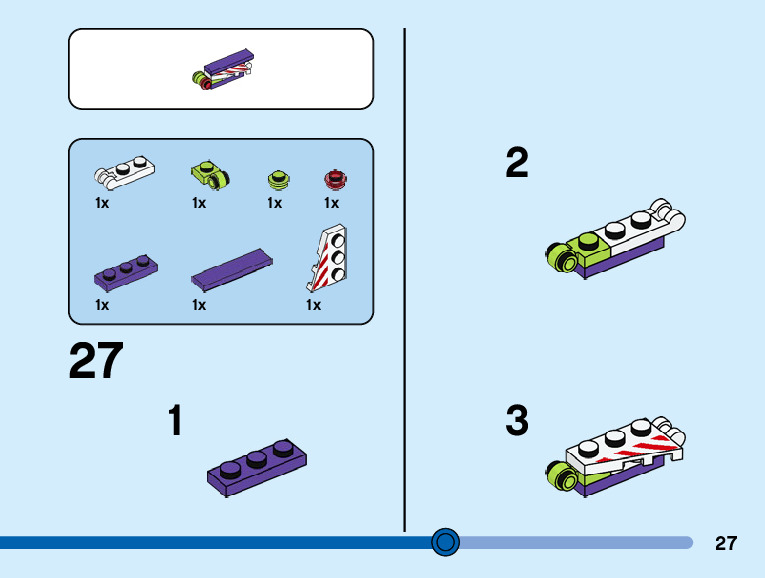 1x 1x 1x 1x

1x 1x 1x

27

1

2

3

27