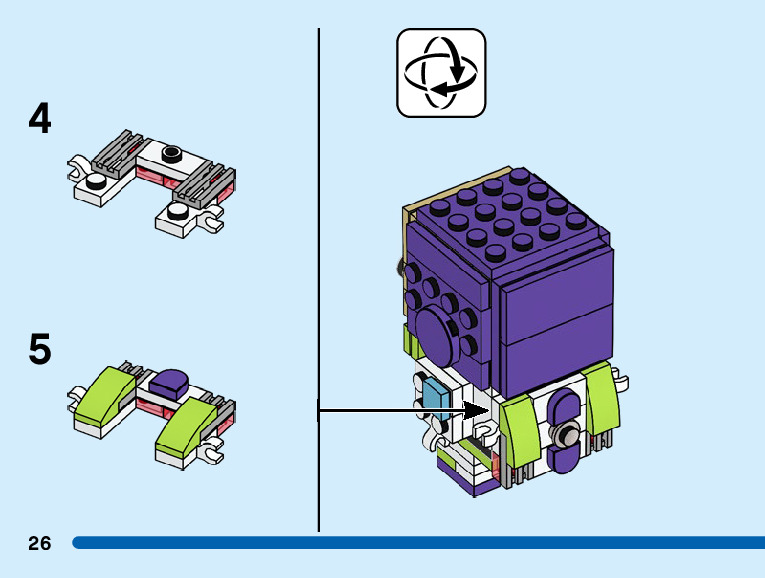 4

5

26