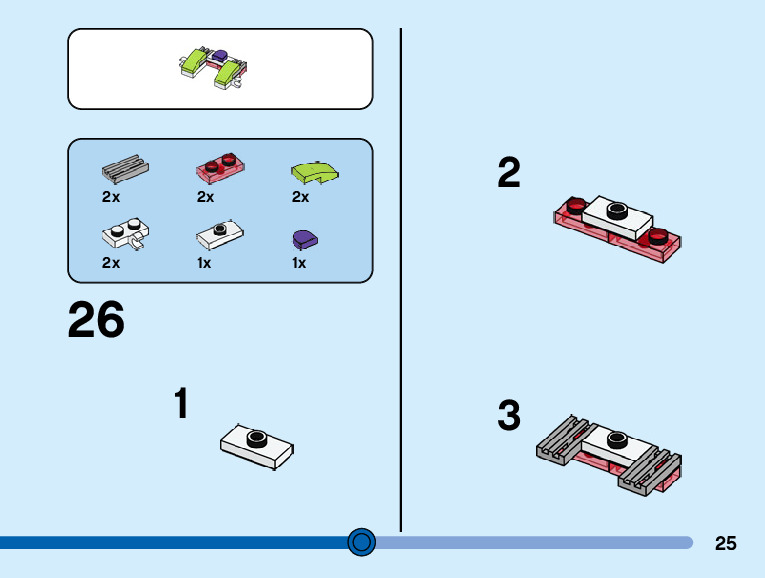 2x 2x 2x
2x 1x 1x

26

1

2

3

25