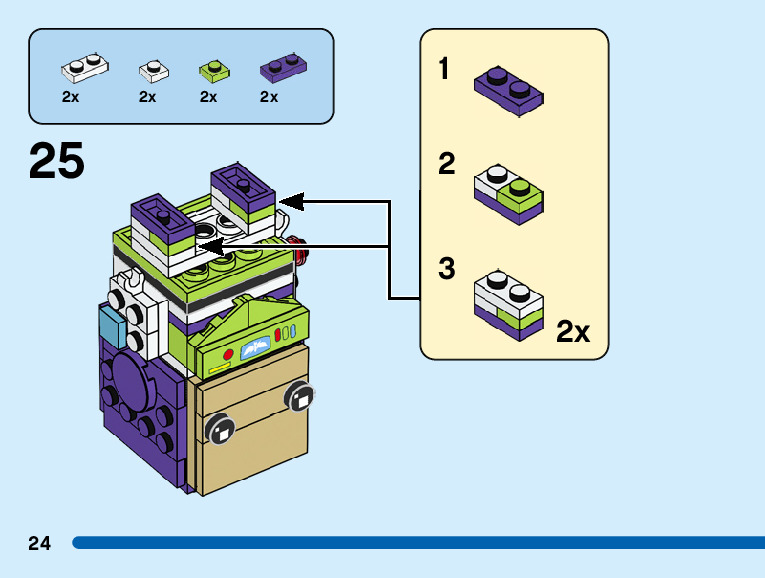 2x 2x 2x 2x

25

1

2

3

2x

24