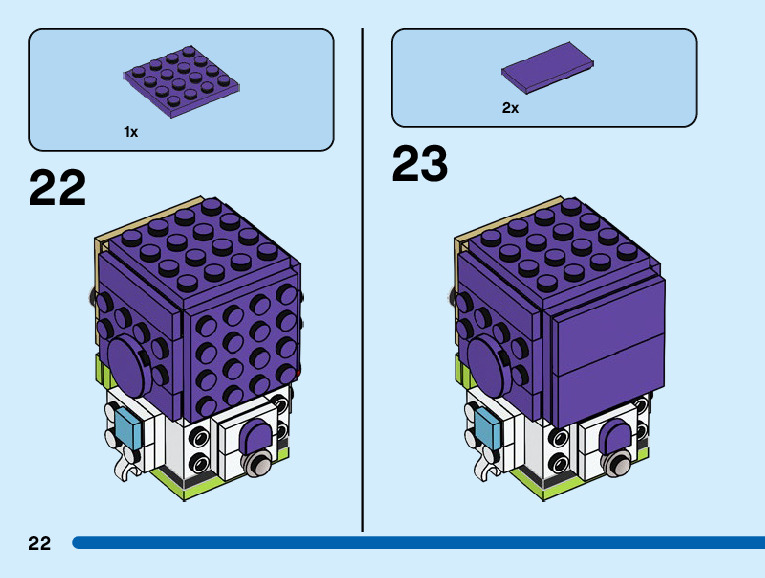 1x

22

2x

23

22