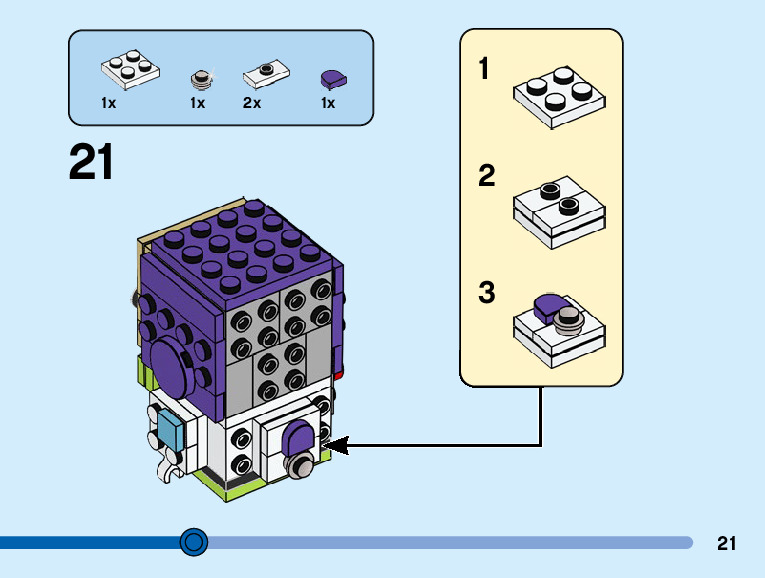 1x 1x 2x 1x

21

1

2

3

21