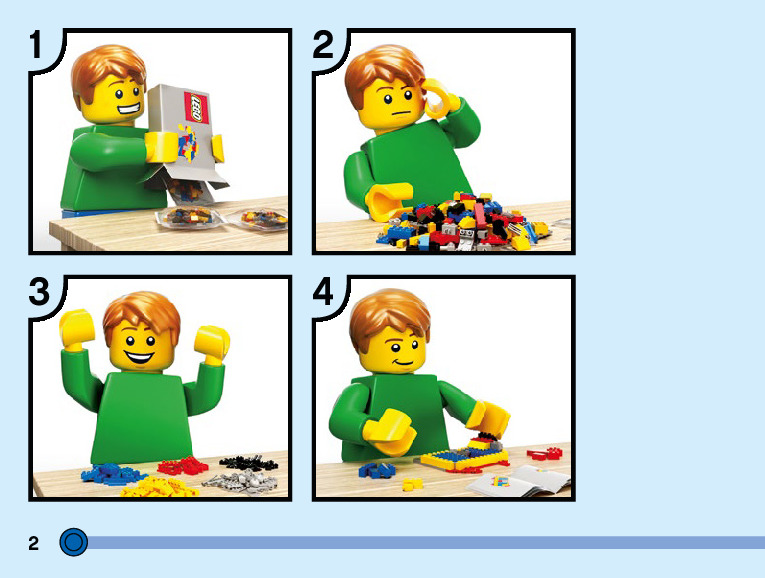 1

LEGO

2

3

4

2