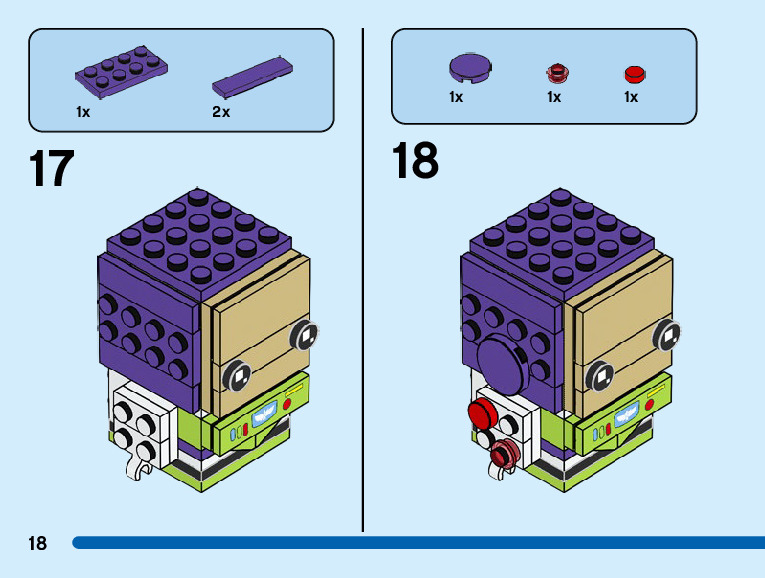 1x

2x

17

1x

1x

1x

18

18