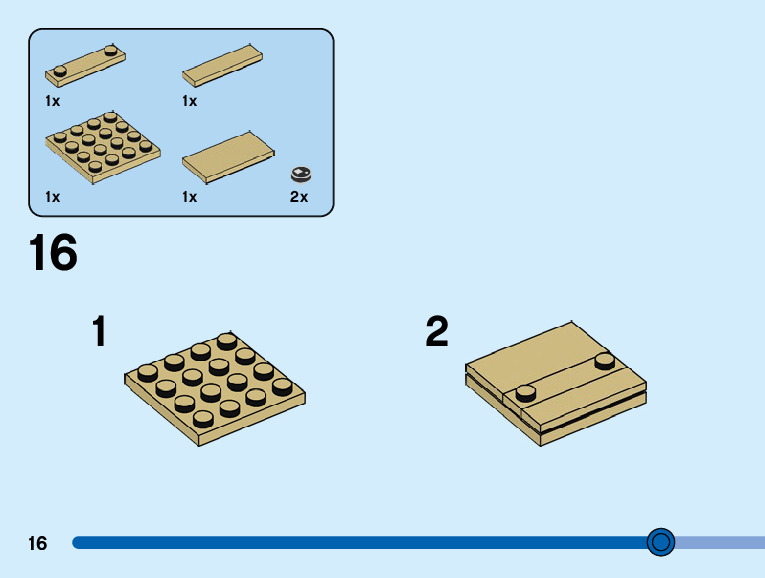 1x

1x

1x

1x

2x

16

1

2

16