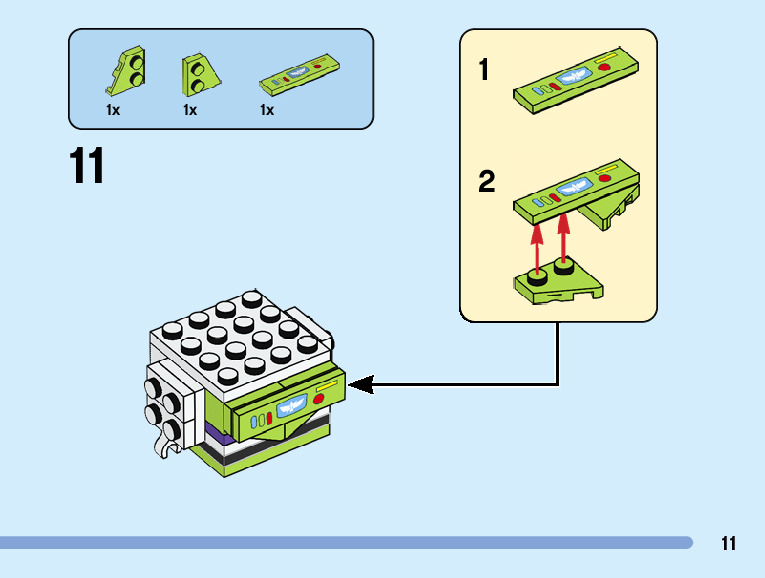 1x 1x 1x

11

1

2

11